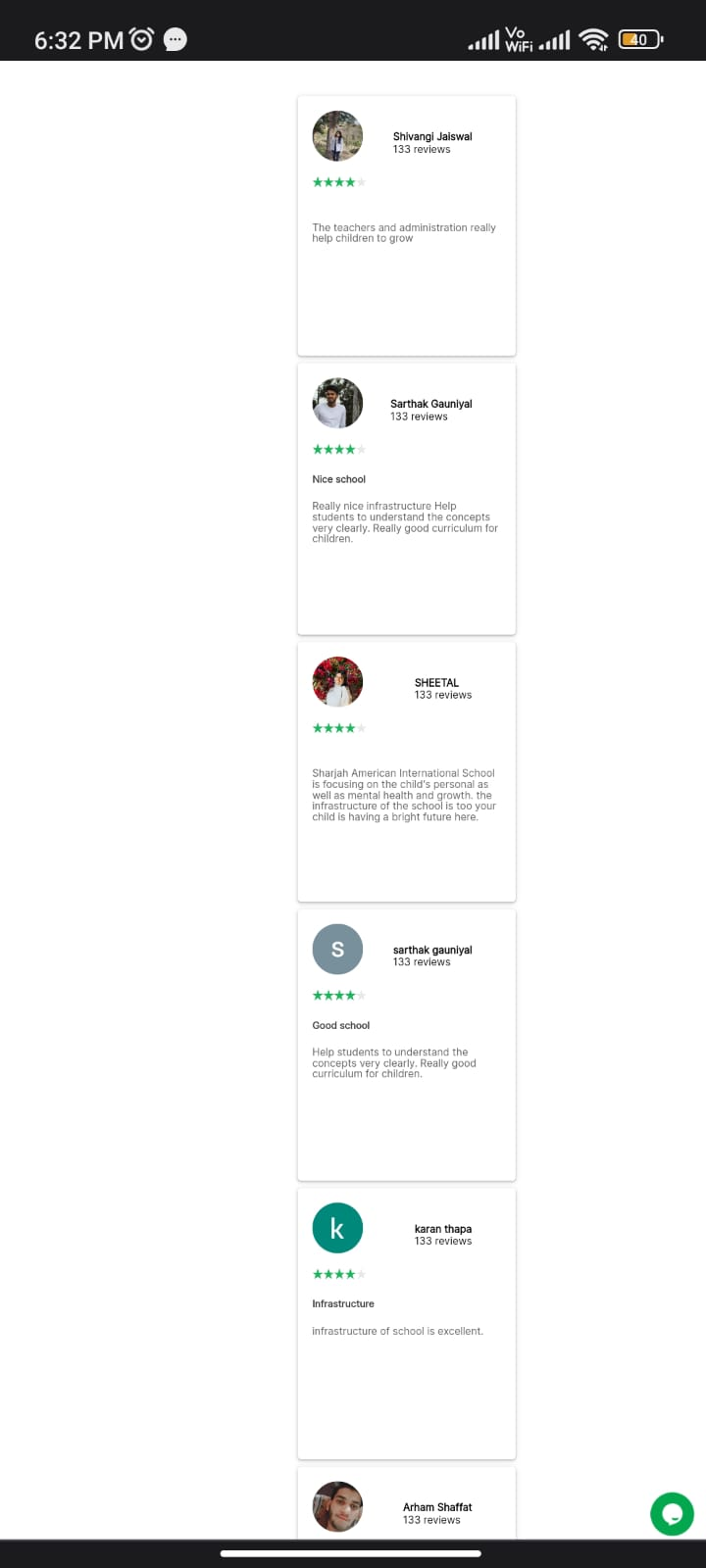 6:32 PM

Vo WiFi 40

Shivangi Jaiswal
133 reviews

★★★★★

The teachers and administration really help children to grow

Sarthak Gauniyal
133 reviews

★★★★★

Nice school

Really nice infrastructure Help students to understand the concepts very clearly. Really good curriculum for children.

SHEETAL
133 reviews

★★★★★

Sharjah American International School is focusing on the child's personal as well as mental health and growth. the infrastructure of the school is too your child is having a bright future here.

S

sarthak gauniyal
133 reviews

★★★★★

Good school

Help students to understand the concepts very clearly. Really good curriculum for children.

k

karan thapa
133 reviews

★★★★★

Infrastructure

infrastructure of school is excellent.

Arham Shaffat
133 reviews