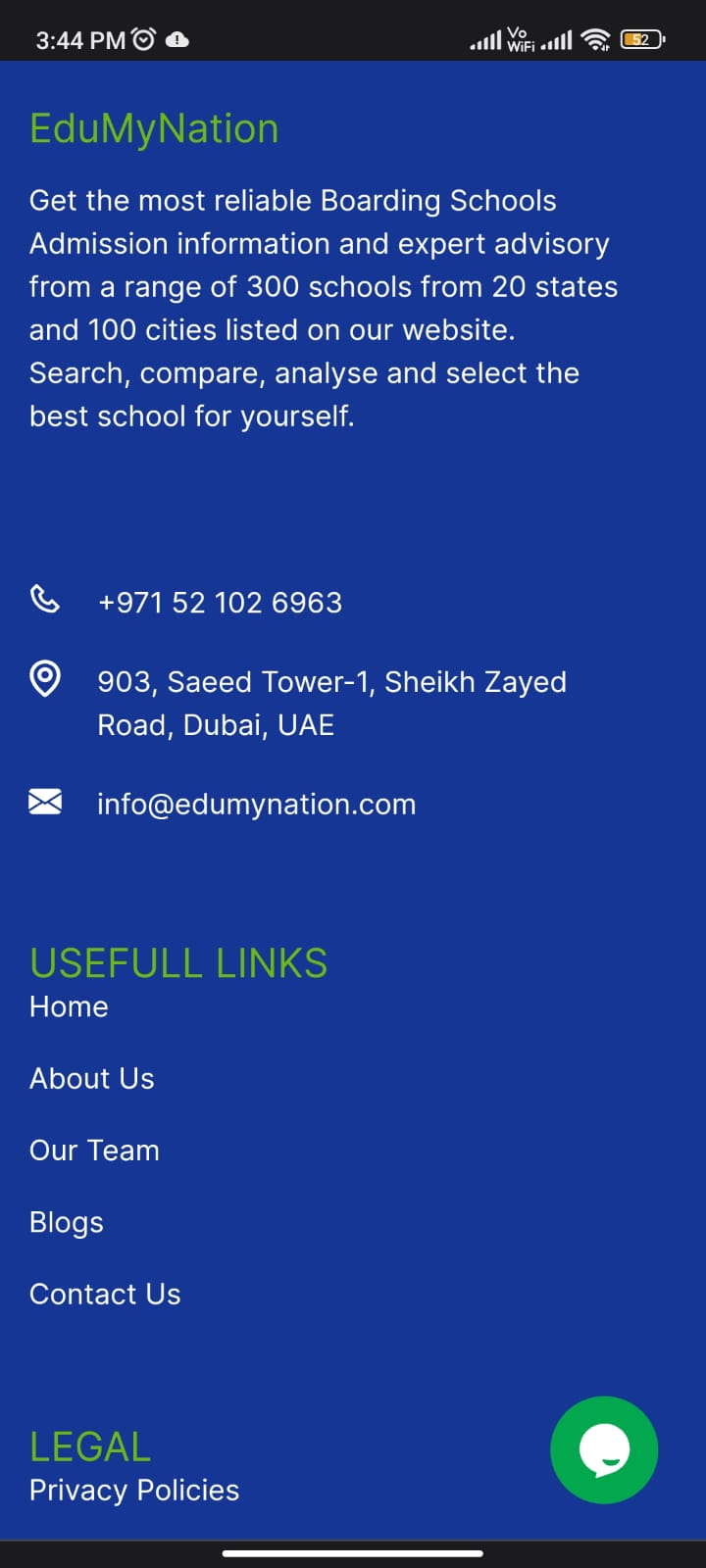 3:44 PM

Vo WiFi 52

EduMyNation

Get the most reliable Boarding Schools Admission information and expert advisory from a range of 300 schools from 20 states and 100 cities listed on our website. Search, compare, analyse and select the best school for yourself.

+971 52 102 6963

903, Saeed Tower-1, Sheikh Zayed Road, Dubai, UAE

info@edumynation.com

USEFULL LINKS
Home

About Us

Our Team

Blogs

Contact Us

LEGAL
Privacy Policies