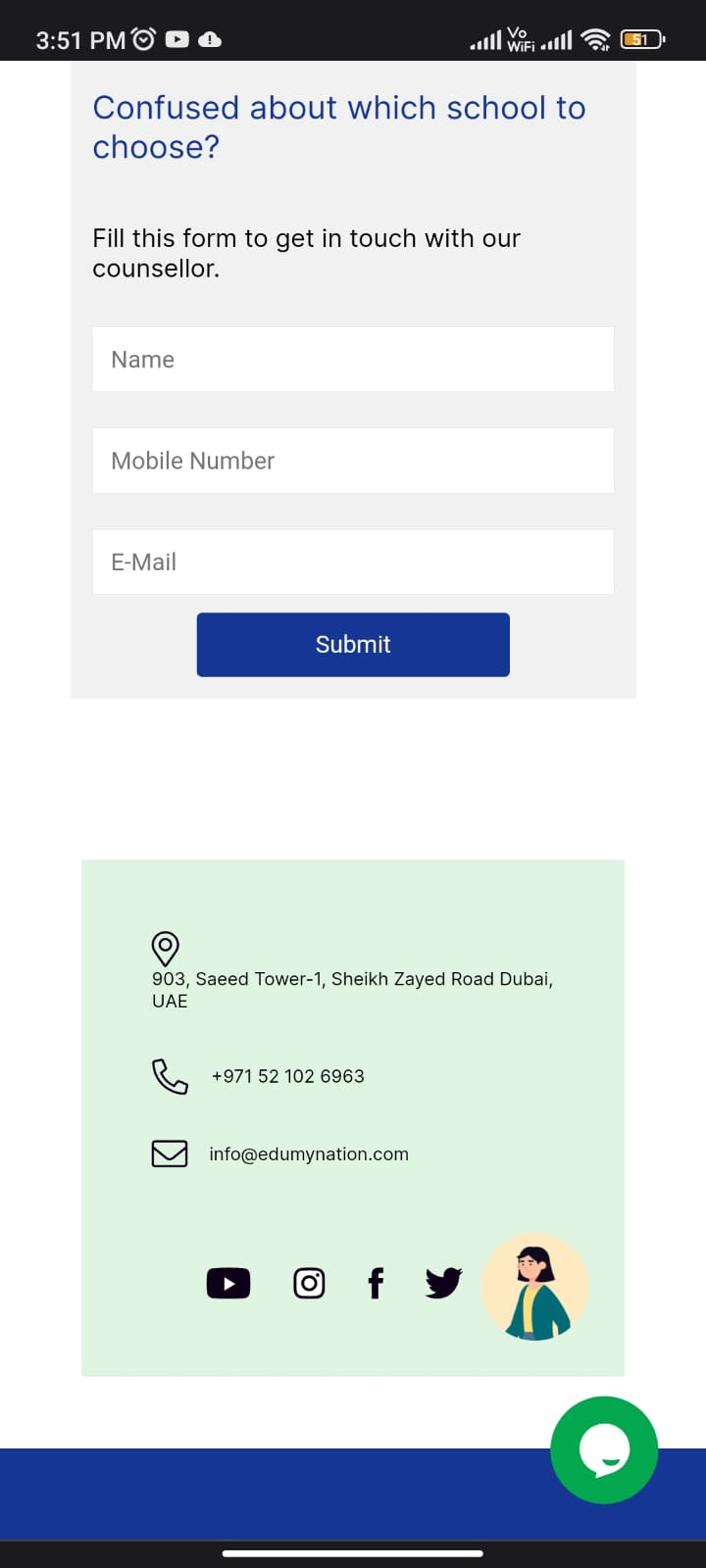 3:51 PM

Vo WiFi

51

Confused about which school to choose?

Fill this form to get in touch with our counsellor.

Name

Mobile Number

E-Mail

Submit

903, Saeed Tower-1, Sheikh Zayed Road Dubai, UAE

+971 52 102 6963

info@edumynation.com